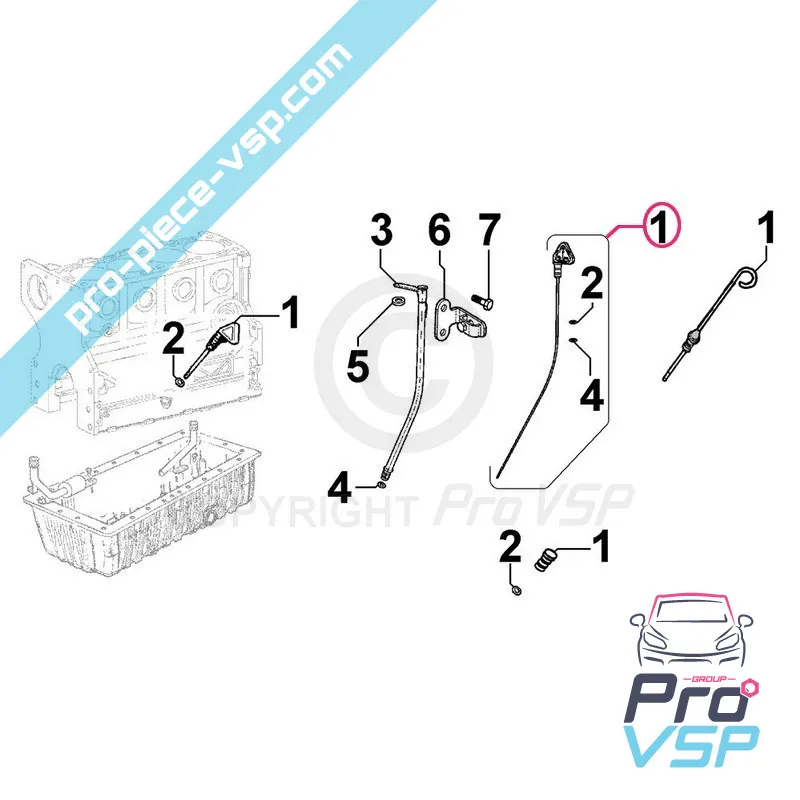 pro-piece-vsp.com

1
2

3
6
7
5
4

1
2
4

1

COPYRIGHT Pro VSP

2
1

GROUP
Pro
VSP