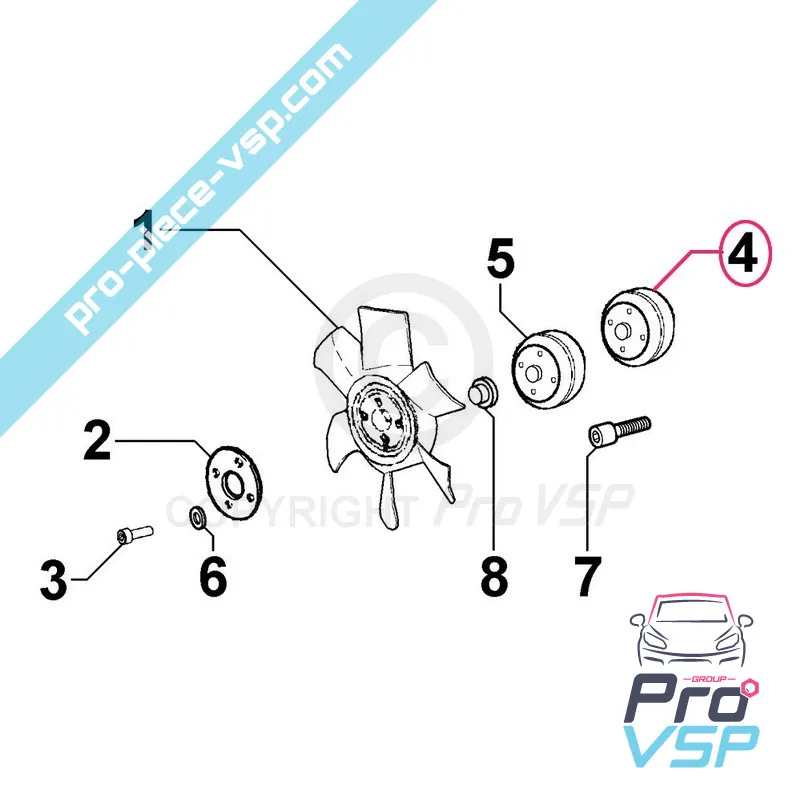 pro-piece-vsp.com

1

5

4

2

COPYRIGHT Pro VSP

3

6

8

7

GROUP
Pro
VSP