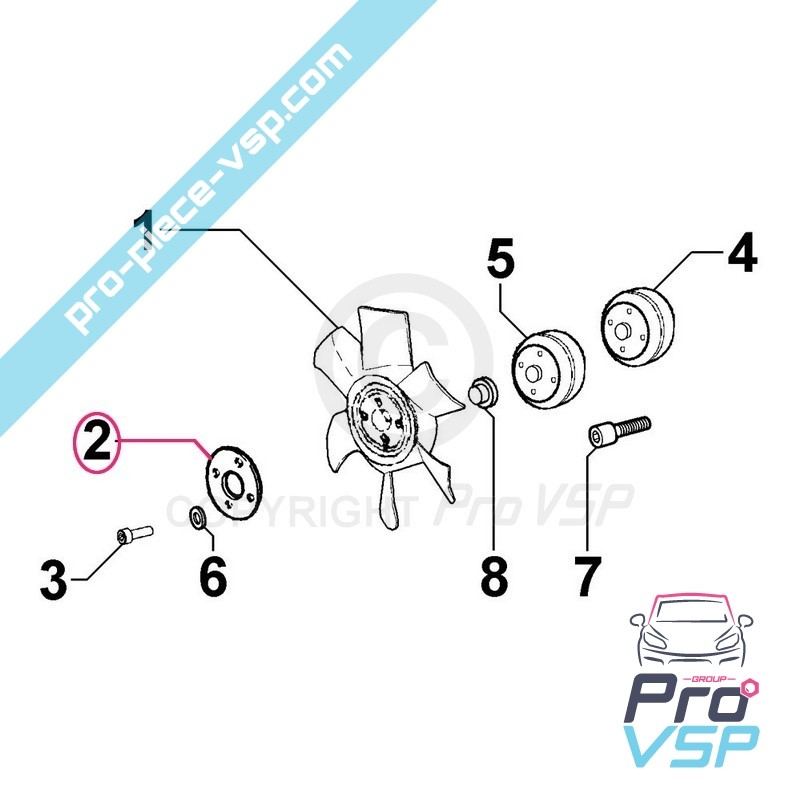 pro-piece-vsp.com

1

5

4

2

COPYRIGHT Pro VSP

3

6

8

7

GROUP
Pro
VSP