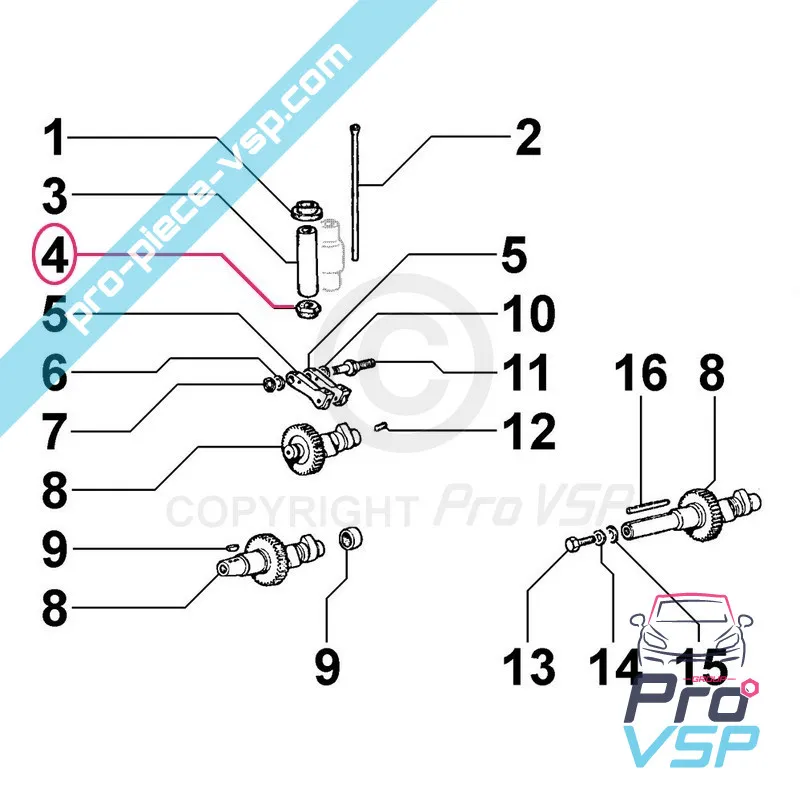 pro-piece-vsp.com

1
2
3
4
5
5
10
6
11
7
12
16
8
8
COPYRIGHT Pro VSP
9
8
9
13
14
15

GROUP
Pro
VSP