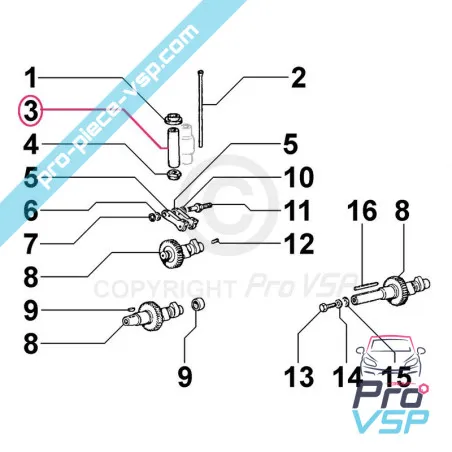 pro-piece-vsp.com

1
2
3
4
5
5
10
6
11
7
12
8
16
8
COPYRIGHT Pro VSP
9
8
9
13
14
15

Pro VSP