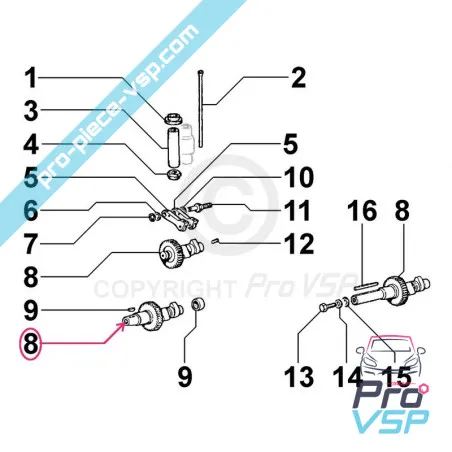 pro-piece-vsp.com

1
2
3
4
5
5
10
6
11
7
12
8
16
8
COPYRIGHT Pro VSP
9
8
9
13
14
15
Pro
VSP