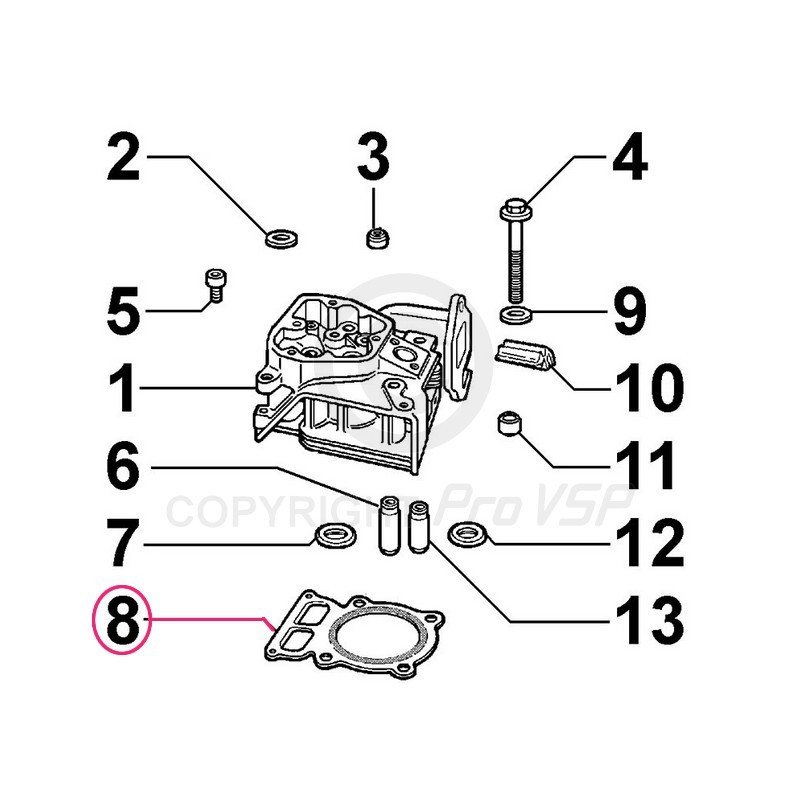 2
3
4
5
9
1
10
11
6
COPYRIGHT Pro VSP
7
12
8
13