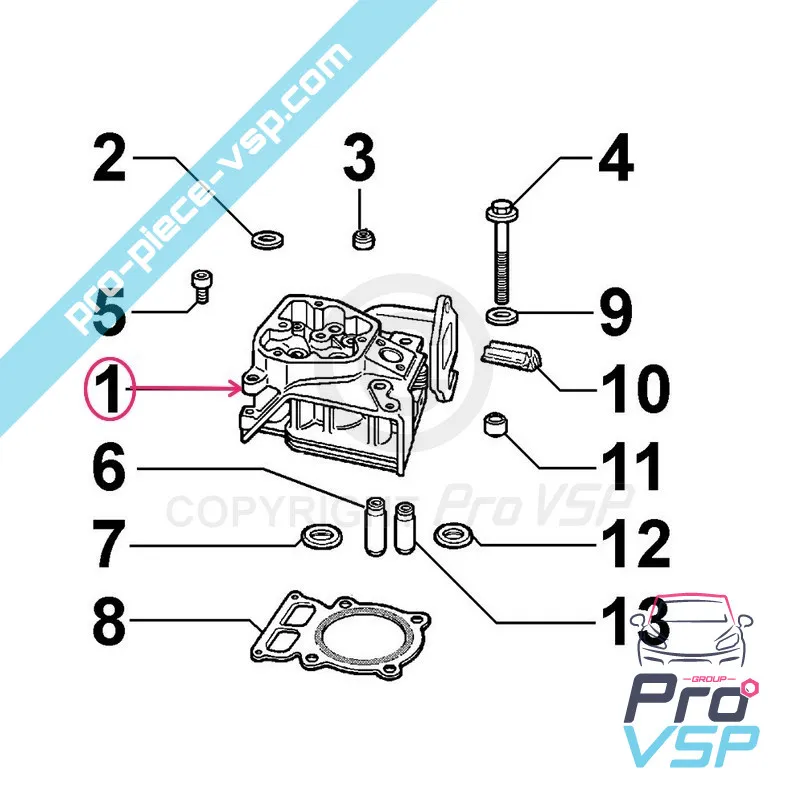 pro-piece-vsp.com

2
3
4
5
9
1
10
11
6
COPYRIGHT Pro VSP
7
12
8
13

GROUP
Pro
VSP