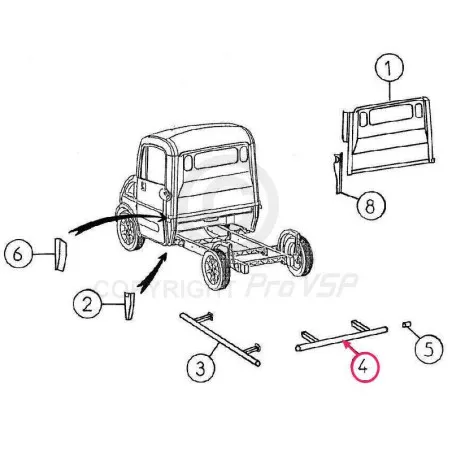 1

8

6

2

COPYRIGHT ProVSP

3

4

5