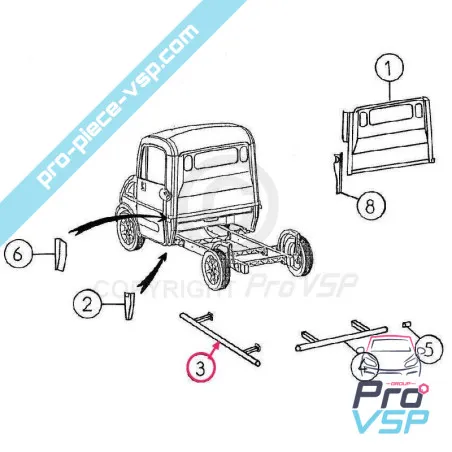 pro-piece-vsp.com

1

8

6

2

COPYRIGHT ProVSP

3

4

5

GROUP
Pro
VSP