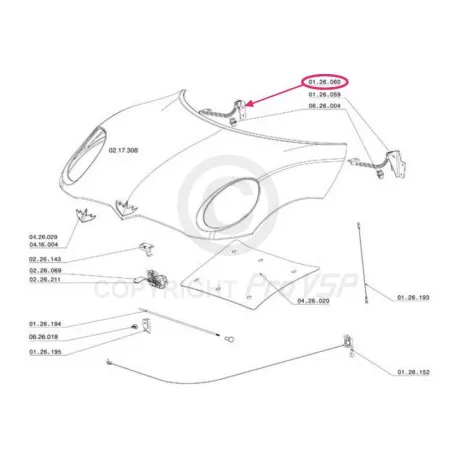 01.26.060
01.26.059
06.26.004
02.17.308
04.26.029
04.16.004
02.26.143
02.26.069
02.26.211
COPYRIGHT ProVSP
04.26.020
01.26.193
01.26.194
06.26.018
01.26.195
01.26.152