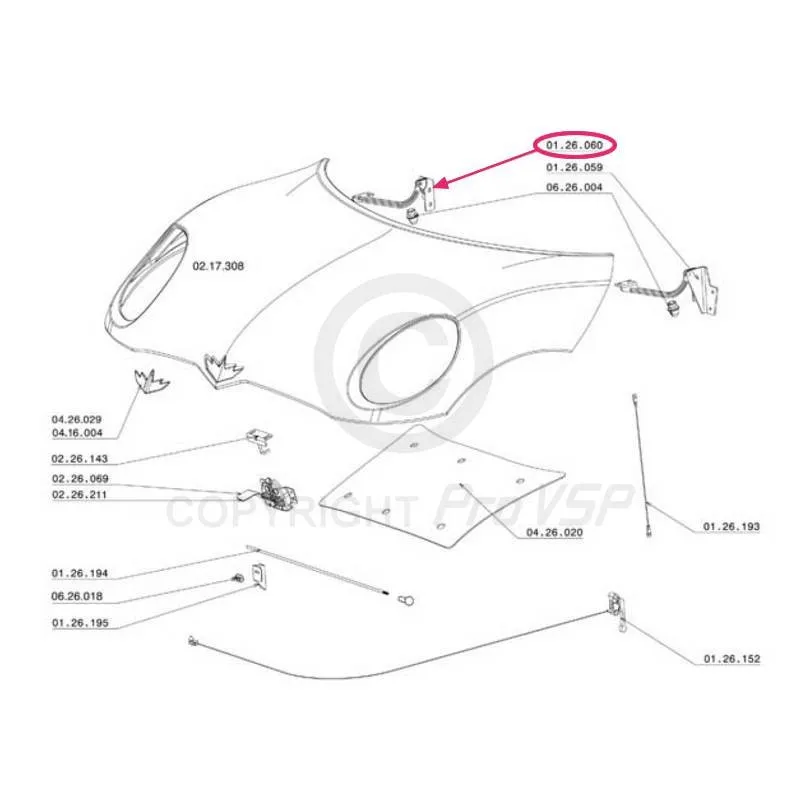 01.26.060
01.26.059
06.26.004
02.17.308
04.26.029
04.16.004
02.26.143
02.26.069
02.26.211
COPYRIGHT ProVSP
04.26.020
01.26.193
01.26.194
06.26.018
01.26.195
01.26.152