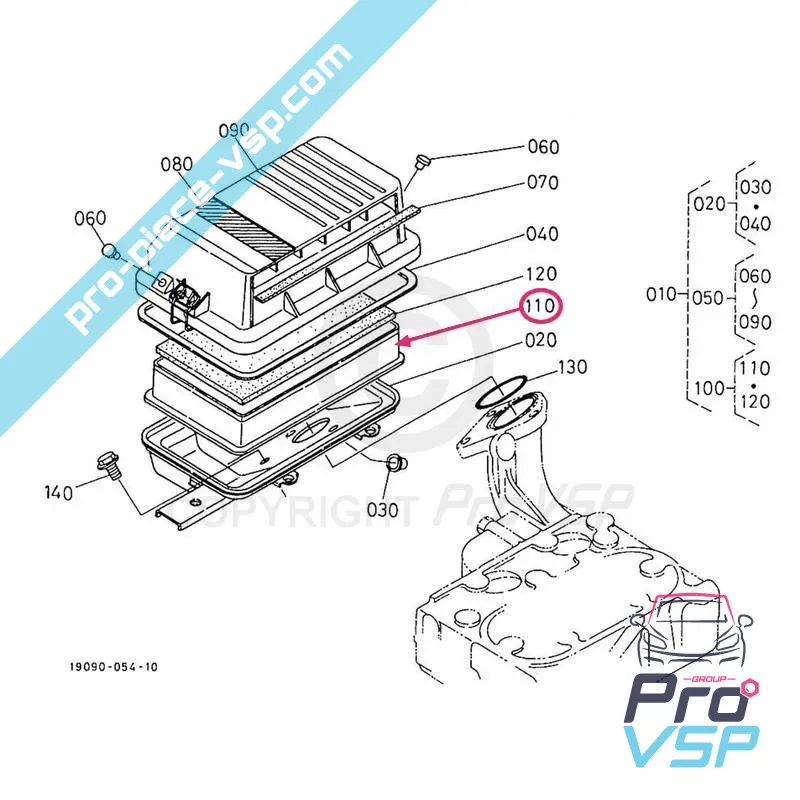 pro-piece-vsp.com

090
080
060
060
070
040
120
110
020
130
140
030

COPYRIGHT Pro VSP

010
020
030
040
050
060
090
100
110
120

19090-054-10

GROUP
Pro
VSP