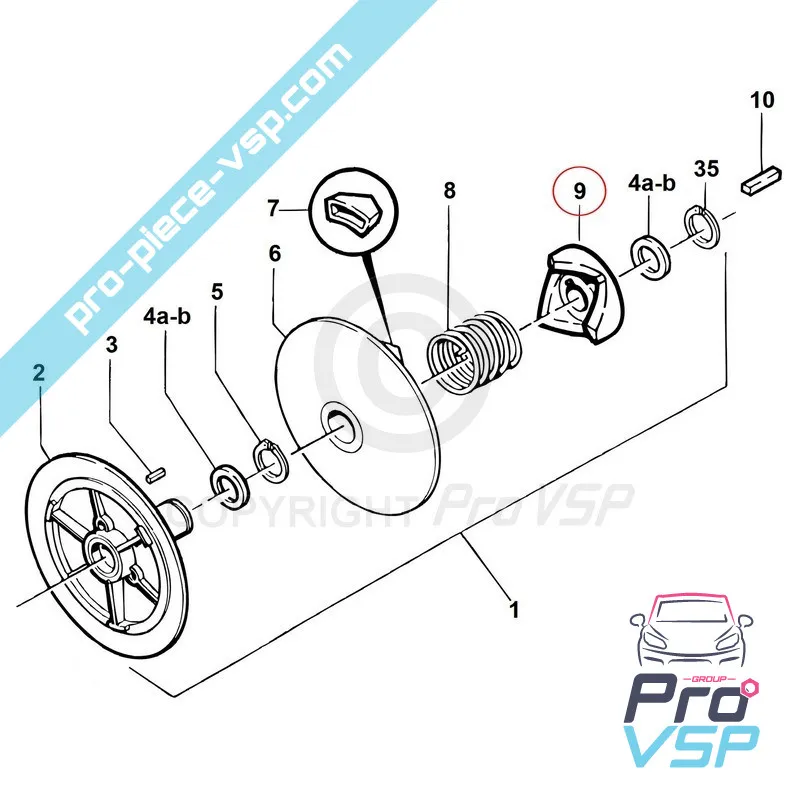 pro-piece-vsp.com

10

35

4a-b

9

8

7

6

5

4a-b

3

2

COPYRIGHT Pro VSP

1

GROUP

Pro

VSP