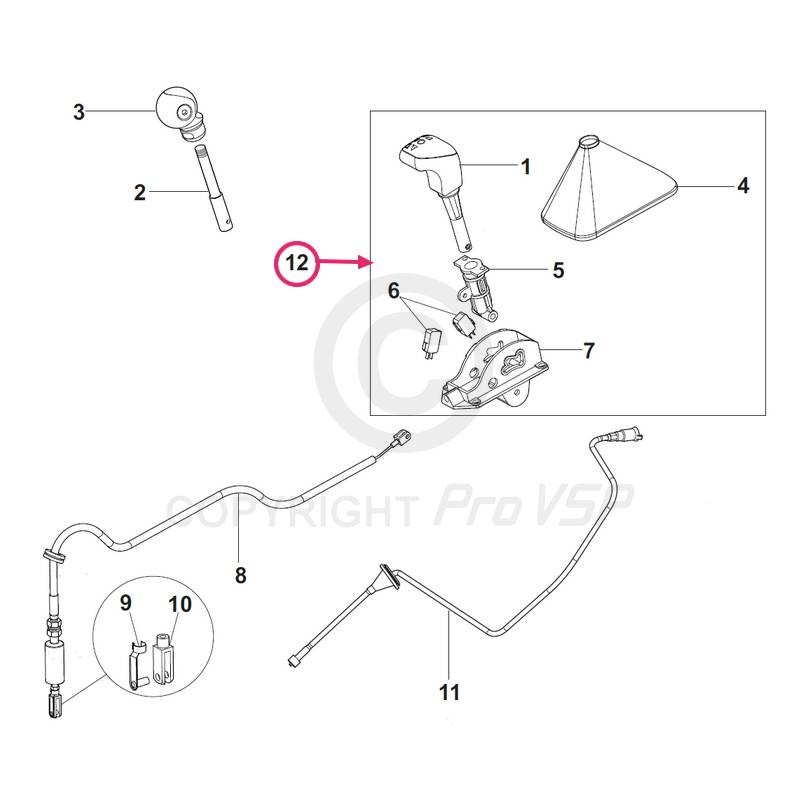 3
2
1
4
12
5
6
7
COPYRIGHT Pro VSP
8
9
10
11