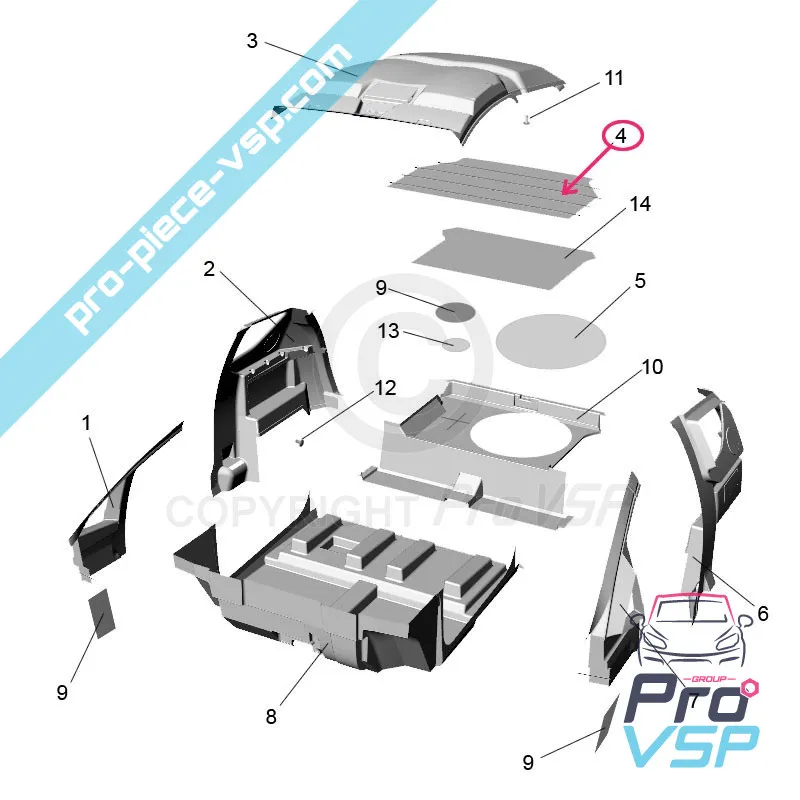 pro-piece-vsp.com

3
11
4
14
2
9
5
13
10
12
1
COPYRIGHT Pro VSP
6
7
9
8
9
GROUP
Pro
VSP