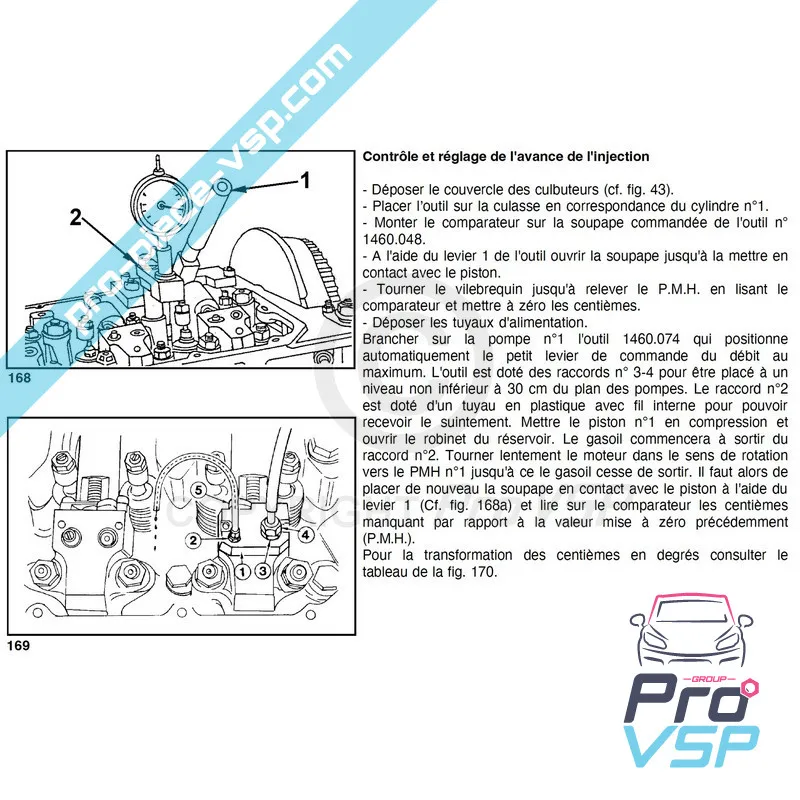 pro-piece-vsp.com

1

2

168

5

2

4

1

3

169

Contrôle et réglage de l'avance de l'injection

- Déposer le couvercle des culbuteurs (cf. fig. 43).
- Placer l'outil sur la culasse en correspondance du cylindre n°1.
- Monter le comparateur sur la soupape commandée de l'outil n° 1460.048.
- A l'aide du levier 1 de l'outil ouvrir la soupape jusqu'à la mettre en contact avec le piston.
- Tourner le vilebrequin jusqu'à relever le P.M.H. en lisant le comparateur et mettre à zéro les centièmes.
- Déposer les tuyaux d'alimentation.
Brancher sur la pompe n°1 l'outil 1460.074 qui positionne automatiquement le petit levier de commande du débit au maximum. L'outil est doté des raccords n° 3-4 pour être placé à un niveau non inférieur à 30 cm du plan des pompes. Le raccord n°2 est doté d'un tuyau en plastique avec fil interne pour pouvoir recevoir le suintement. Mettre le piston n°1 en compression et ouvrir le robinet du réservoir. Le gasoil commencera à sortir du raccord n°2. Tourner lentement le moteur dans le sens de rotation vers le PMH n°1 jusqu'à ce le gasoil cesse de sortir. Il faut alors de placer de nouveau la soupape en contact avec le piston à l'aide du levier 1 (Cf. fig. 168a) et lire sur le comparateur les centièmes manquant par rapport à la valeur mise à zéro précédemment (P.M.H.).
Pour la transformation des centièmes en degrés consulter le tableau de la fig. 170.

GROUP
Pro
VSP