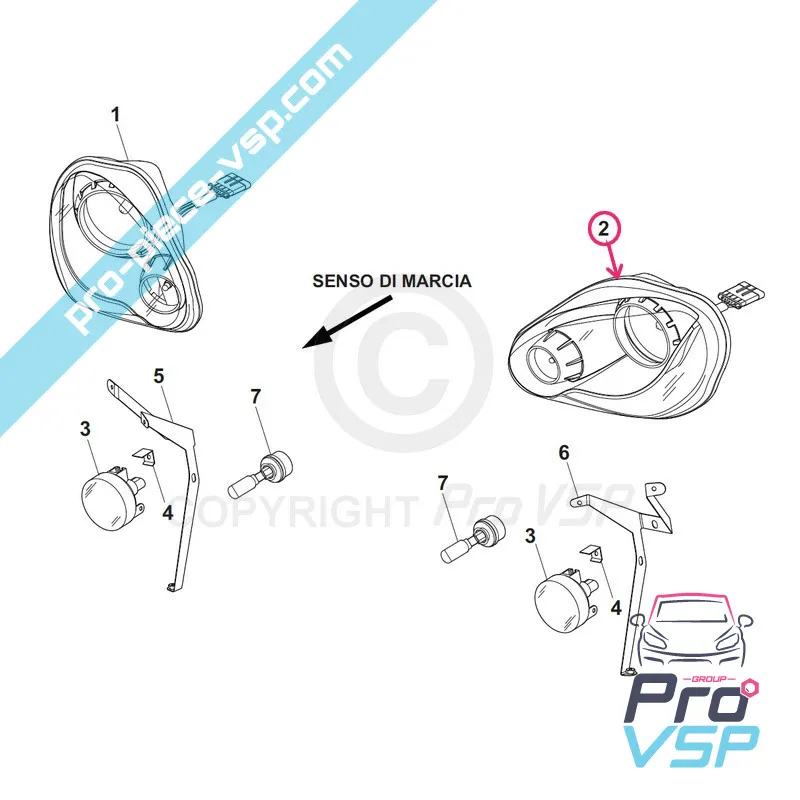 pro-piece-vsp.com

1

2

SENSO DI MARCIA

©

5

7

3

4

COPYRIGHT Pro VSP

6

7

3

4

GROUP
Pro
VSP