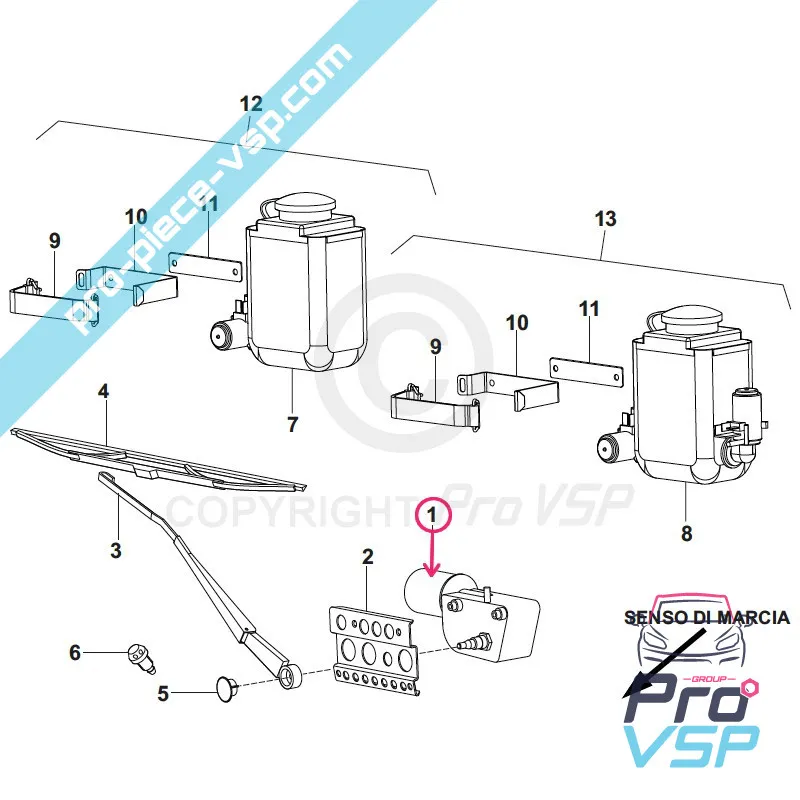 pro-piece-vsp.com

12

13

9

10

11

7

9

10

11

8

4

3

COPYRIGHT Pro VSP

1

2

6

5

SENSO DI MARCIA

GROUP

Pro

VSP