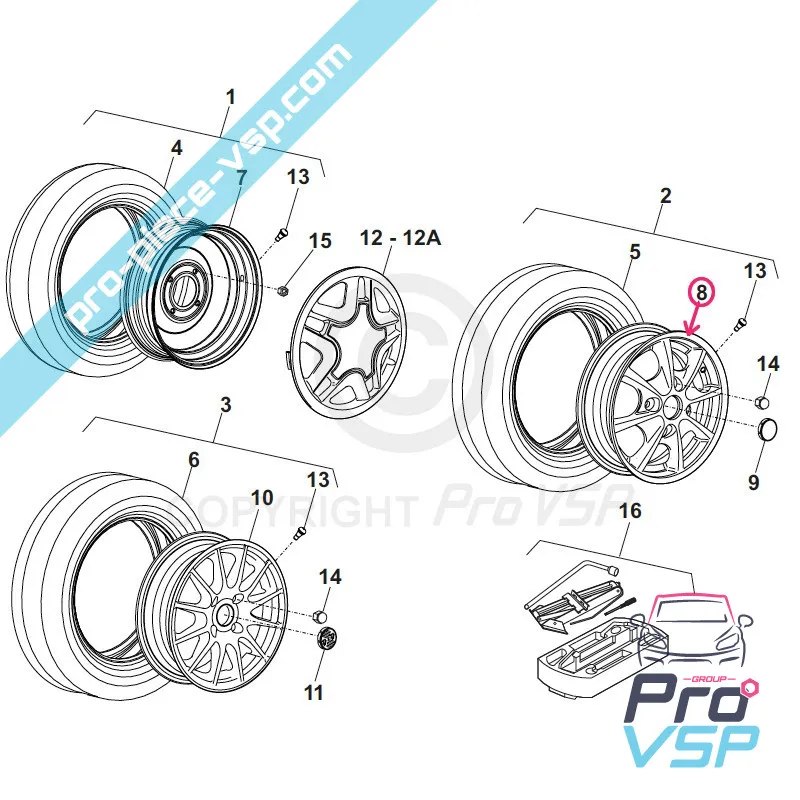 pro-piece-vsp.com

1

4

7

13

15

12 - 12A

2

5

8

13

14

9

3

6

10

13

14

11

COPYRIGHT ProVSP

16

GROUP
Pro
VSP