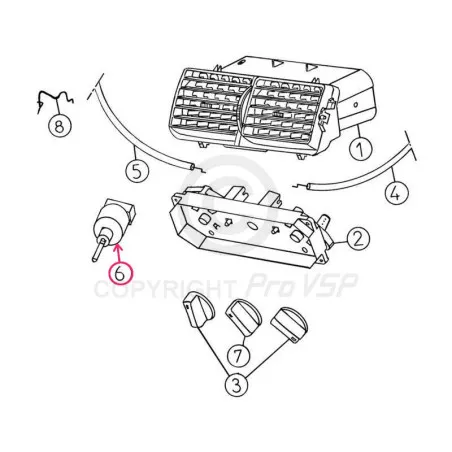 8

5

1

4

2

6

COPYRIGHT Pro VSP

7

3