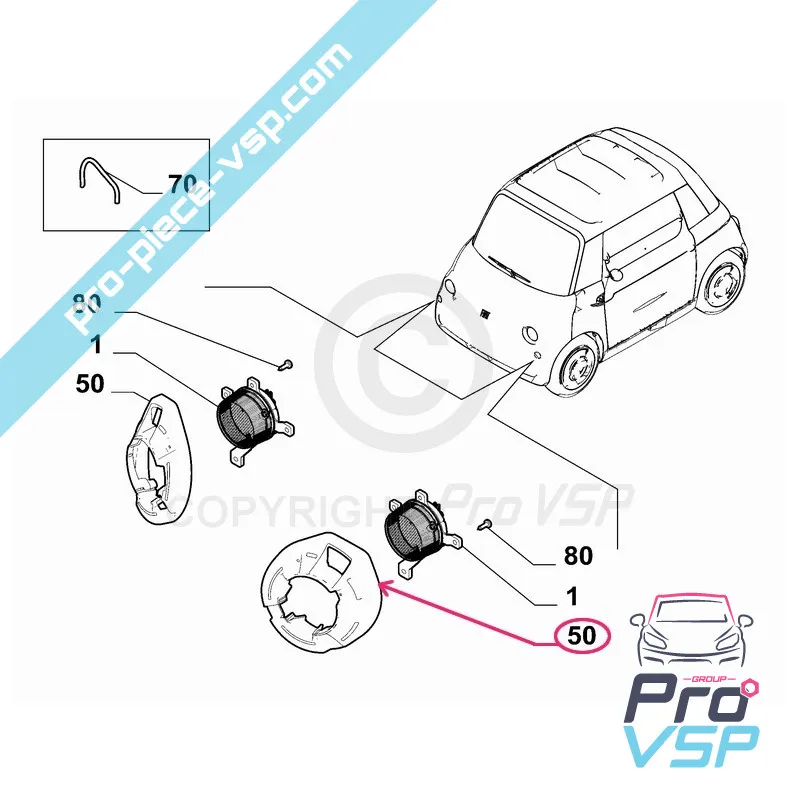 pro-piece-vsp.com

70

80

1

50

COPYRIGHT Pro VSP

80

1

50

GROUP

Pro

VSP