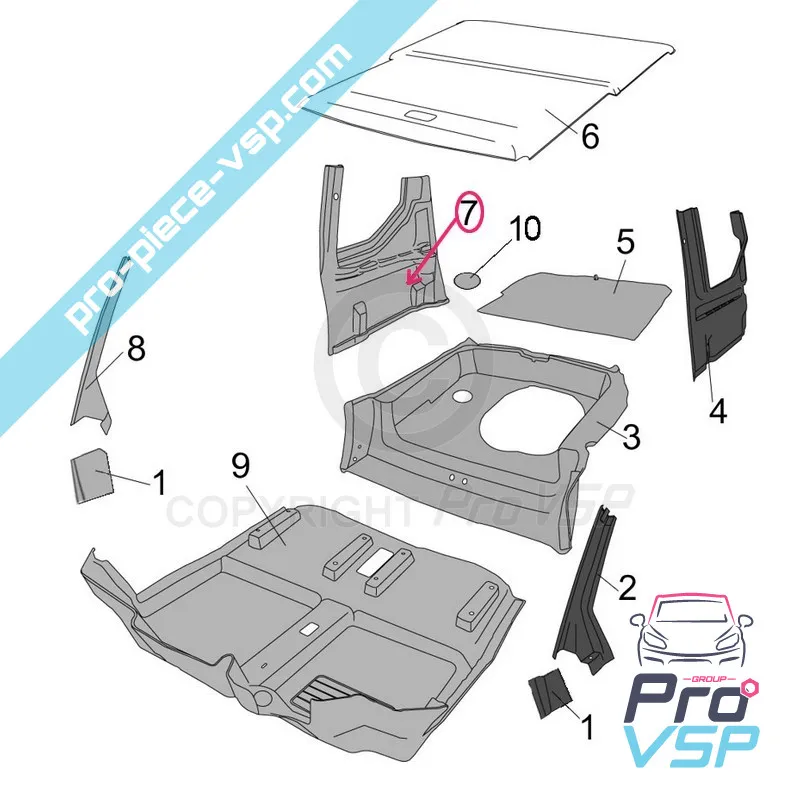 pro-piece-vsp.com

6

7

10

5

4

8

3

1

9

COPYRIGHT Pro VSP

2

1

GROUP
Pro
VSP