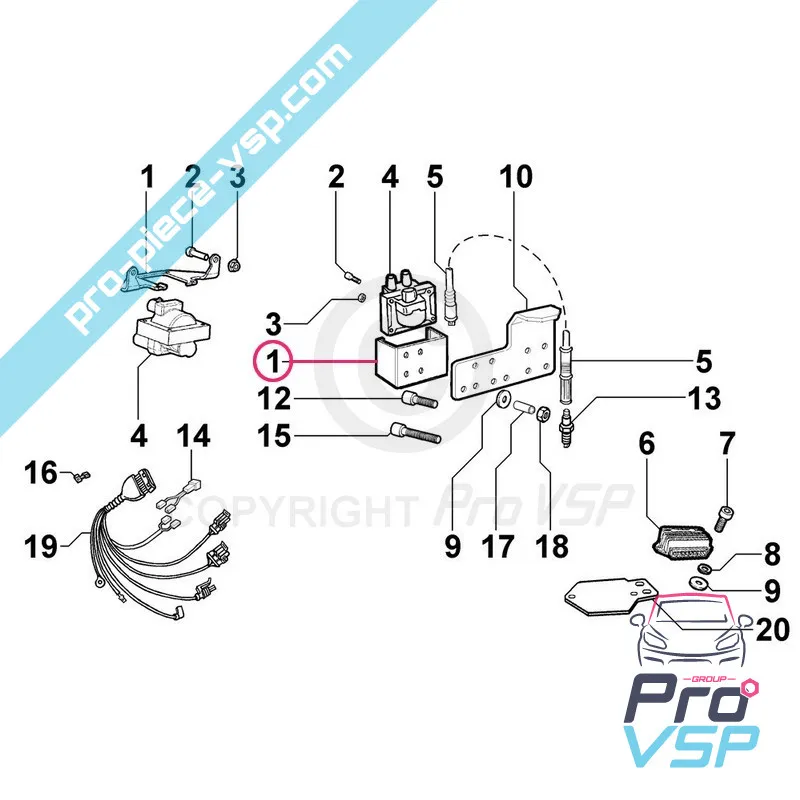 pro-piece-vsp.com

1 2 3

4

2 4 5 10

3

1

12

15

5

13

14

16

19

COPYRIGHT Pro VSP

9 17 18

6 7

8

9

20

GROUP
Pro
VSP